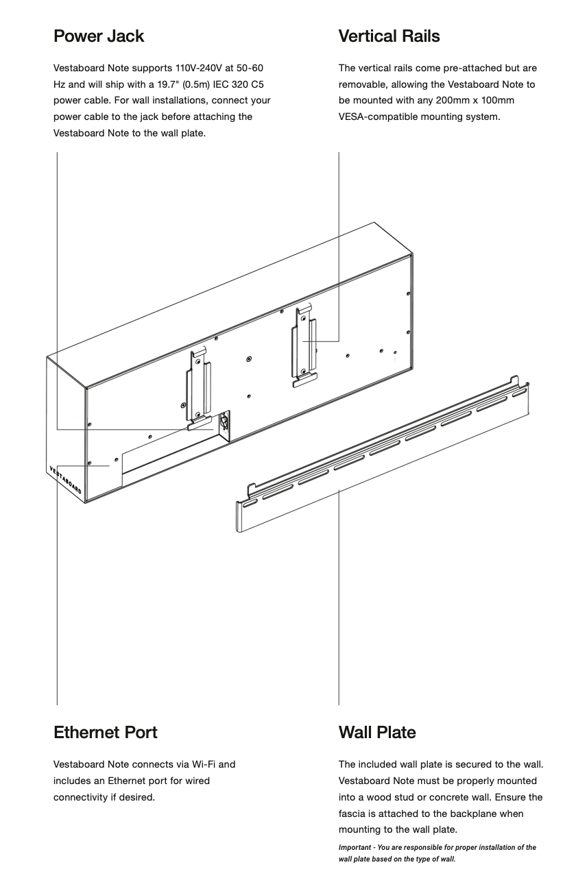 Power Jack

Vestaboard Note supports 110V-240V at 50-60 Hz and will ship with a 19.7" (0.5m) IEC 320 C5 power cable. For wall installations, connect your power cable to the jack before attaching the Vestaboard Note to the wall plate.

Vertical Rails

The vertical rails come pre-attached but are removable, allowing the Vestaboard Note to be mounted with any 200mm x 100mm VESA-compatible mounting system.

VESTABOARD

Ethernet Port

Vestaboard Note connects via Wi-Fi and includes an Ethernet port for wired connectivity if desired.

Wall Plate

The included wall plate is secured to the wall. Vestaboard Note must be properly mounted into a wood stud or concrete wall. Ensure the fascia is attached to the backplane when mounting to the wall plate.

Important - You are responsible for proper installation of the wall plate based on the type of wall.